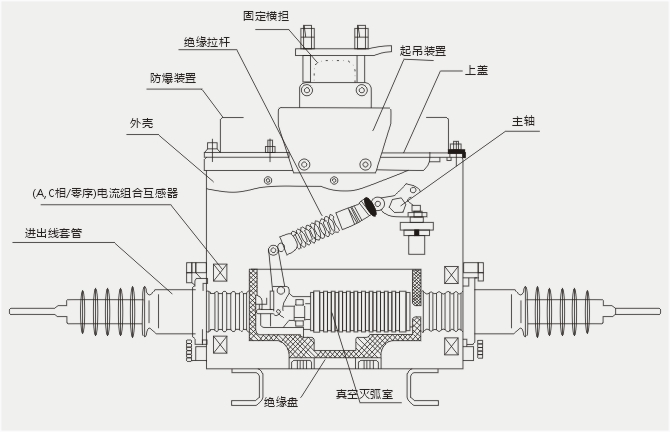 固定横担
绝缘拉杆
起吊装置
防爆装置
上盖
外壳
主轴
(A, C相/零序)电流组合互感器
进出线套管
绝缘盘
真空灭弧室